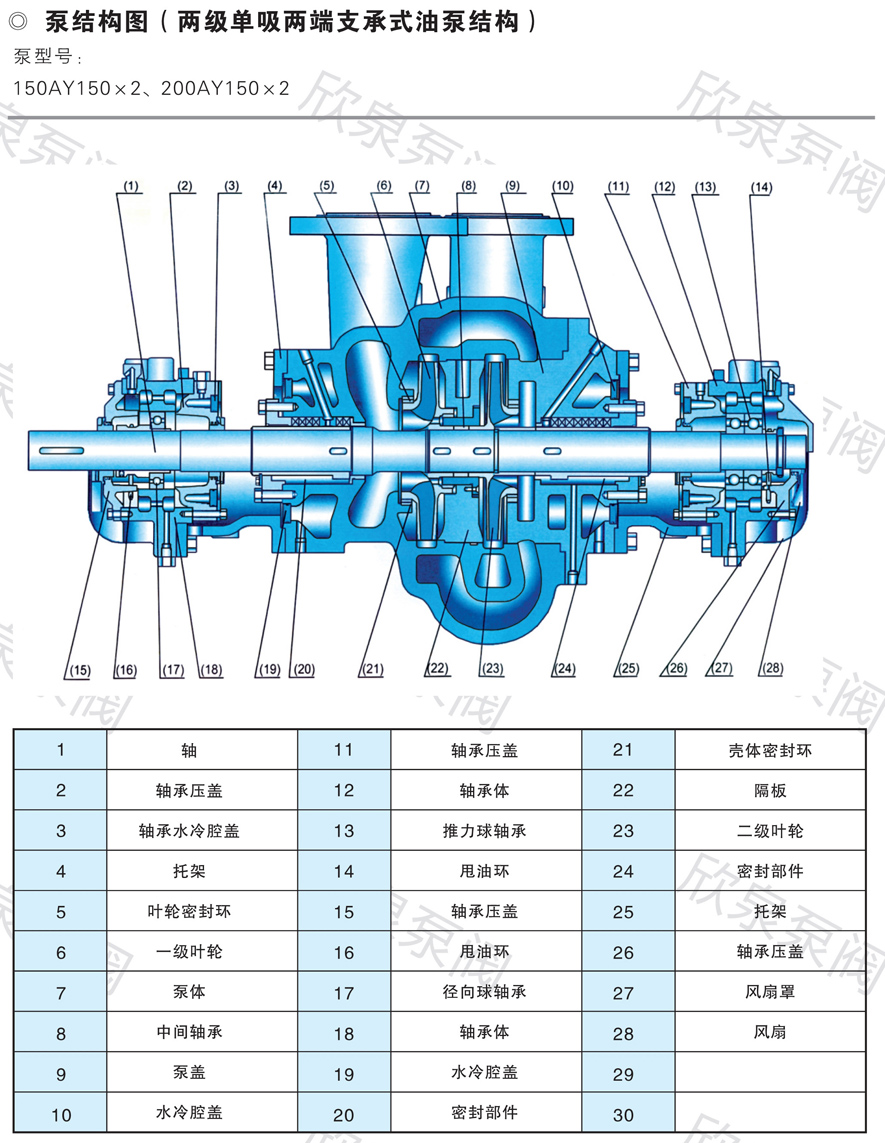 ◎ 泵结构图（两级单吸两端支承式油泵结构）

泵型号：

150AY150×2、200AY150×2

欣泉泵阀

(1) (2) (3) (4) (5) (6) (7) (8) (9) (10) (11) (12) (13) (14)

(15) (16) (17) (18) (19) (20) (21) (22) (23) (24) (25) (26) (27) (28)

| 1 | 轴 | 11 | 轴承压盖 | 21 | 壳体密封环 |
|---|---|---|---|---|---|
| 2 | 轴承压盖 | 12 | 轴承体 | 22 | 隔板 |
| 3 | 轴承水冷腔盖 | 13 | 推力球轴承 | 23 | 二级叶轮 |
| 4 | 托架 | 14 | 甩油环 | 24 | 密封部件 |
| 5 | 叶轮密封环 | 15 | 轴承压盖 | 25 | 托架 |
| 6 | 一级叶轮 | 16 | 甩油环 | 26 | 轴承压盖 |
| 7 | 泵体 | 17 | 径向球轴承 | 27 | 风扇罩 |
| 8 | 中间轴承 | 18 | 轴承体 | 28 | 风扇 |
| 9 | 泵盖 | 19 | 水冷腔盖 | 29 | |
| 10 | 水冷腔盖 | 20 | 密封部件 | 30 | |